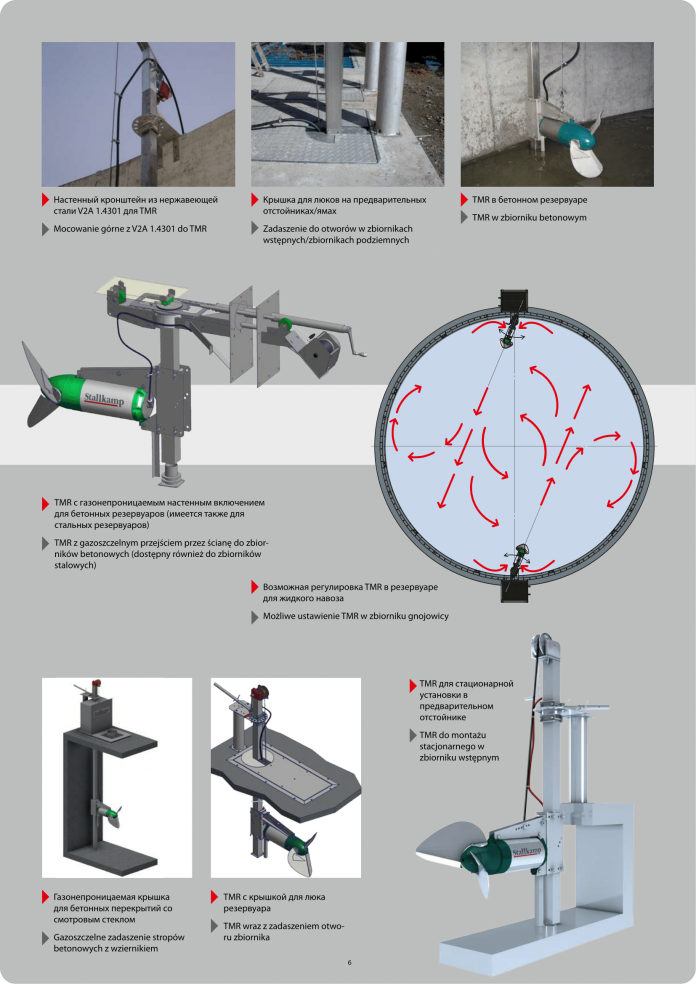 Настенный кронштейн из нержавеющей стали V2A 1.4301 для TMR

Mocowanie górne z V2A 1.4301 do TMR

Крышка для люков на предварительных отстойниках/ямах

Zadaszenie do otworów w zbiornikach wstępnych/zbiornikach podziemnych

TMR в бетонном резервуаре

TMR w zbiorniku betonowym

Stallkamp

TMR с газонепроницаемым настенным включением для бетонных резервуаров (имеется также для стальных резервуаров)

TMR z gazoszczelnym przejściem przez ścianę do zbiorników betonowych (dostępny również do zbiorników stalowych)

Возможная регулировка TMR в резервуаре для жидкого навоза

Możliwe ustawienie TMR w zbiorniku gnojowicy

TMR для стационарной установки в предварительном отстойнике

TMR do montażu stacjonarnego w zbiorniku wstępnym

Stallkamp

Газонепроницаемая крышка для бетонных перекрытий со смотровым стеклом

Gazoszczelne zadaszenie stropów betonowych z wziernikiem

TMR с крышкой для люка резервуара

TMR wraz z zadaszeniem otworu zbiornika

6