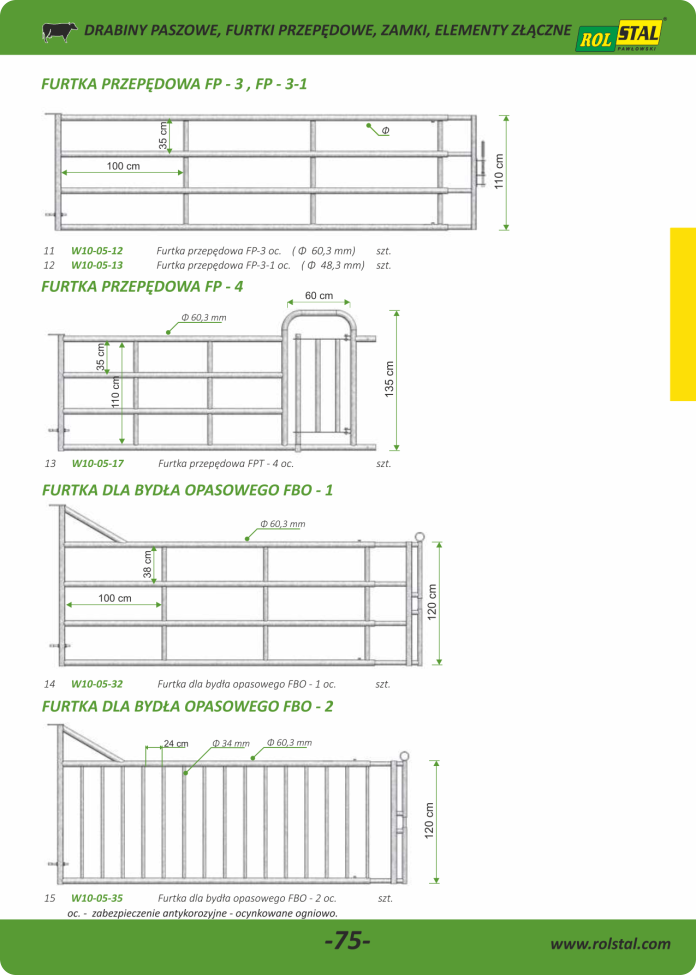 DRABINY PASZOWE, FURTKI PRZEPĘDOWE, ZAMKI, ELEMENTY ZŁĄCZNE

ROL STAL
PAWŁOWSKI

FURTKA PRZEPĘDOWA FP - 3 , FP - 3-1

35 cm
100 cm
Φ
110 cm

11 W10-05-12 Furtka przepędowa FP-3 oc. ( Φ 60,3 mm) szt.
12 W10-05-13 Furtka przepędowa FP-3-1 oc. ( Φ 48,3 mm) szt.

FURTKA PRZEPĘDOWA FP - 4

60 cm
Φ 60,3 mm
35 cm
110 cm
135 cm

13 W10-05-17 Furtka przepędowa FPT - 4 oc. szt.

FURTKA DLA BYDŁA OPASOWEGO FBO - 1

Φ 60,3 mm
38 cm
100 cm
120 cm

14 W10-05-32 Furtka dla bydła opasowego FBO - 1 oc. szt.

FURTKA DLA BYDŁA OPASOWEGO FBO - 2

24 cm
Φ 34 mm
Φ 60,3 mm
120 cm

15 W10-05-35 Furtka dla bydła opasowego FBO - 2 oc. szt.
oc. - zabezpieczenie antykorozyjne - ocynkowane ogniowo.

-75-

www.rolstal.com