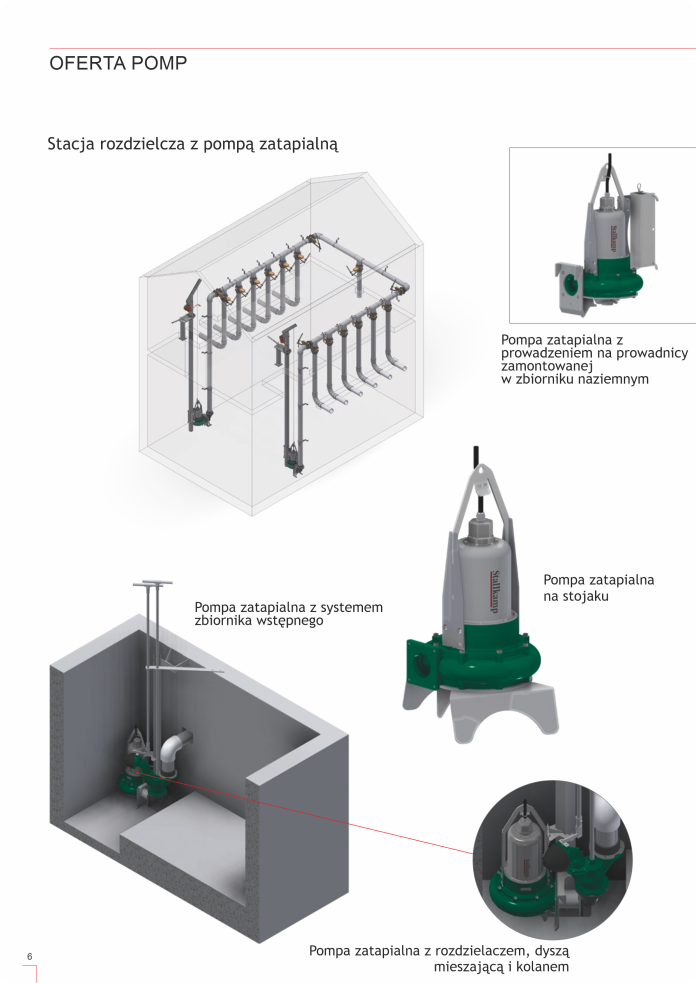 OFERTA POMP

Stacja rozdzielcza z pompą zatapialną

Pompa zatapialna z prowadzeniem na prowadnicy zamontowanej w zbiorniku naziemnym

Stallkamp

Pompa zatapialna na stojaku

Pompa zatapialna z systemem zbiornika wstępnego

Pompa zatapialna z rozdzielaczem, dyszą mieszającą i kolanem

6