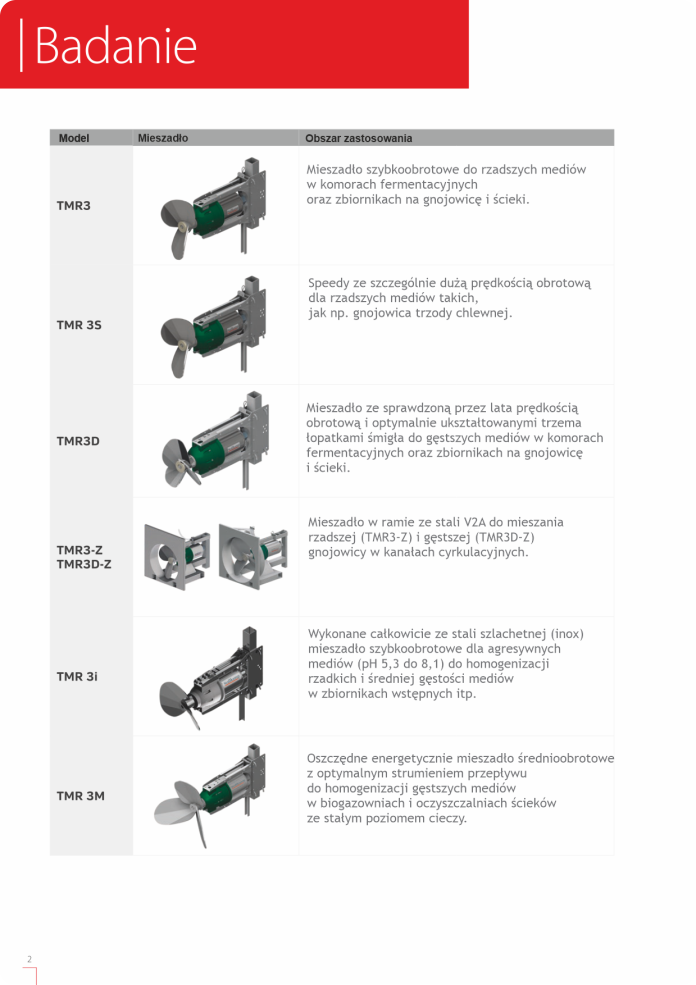 Badanie

| Model | Mieszadło | Obszar zastosowania |
|---|---|---|
| TMR3 | | Mieszadło szybkoobrotowe do rzadszych mediów w komorach fermentacyjnych oraz zbiornikach na gnojowicę i ścieki. |
| TMR 3S | | Speedy ze szczególnie dużą prędkością obrotową dla rzadszych mediów takich, jak np. gnojowica trzody chlewnej. |
| TMR3D | | Mieszadło ze sprawdzoną przez lata prędkością obrotową i optymalnie ukształtowanymi trzema łopatkami śmigła do gęstszych mediów w komorach fermentacyjnych oraz zbiornikach na gnojowicę i ścieki. |
| TMR3-Z TMR3D-Z | | Mieszadło w ramie ze stali V2A do mieszania rzadszej (TMR3-Z) i gęstszej (TMR3D-Z) gnojowicy w kanałach cyrkulacyjnych. |
| TMR 3i | | Wykonane całkowicie ze stali szlachetnej (inox) mieszadło szybkoobrotowe dla agresywnych mediów (pH 5,3 do 8,1) do homogenizacji rzadkich i średniej gęstości mediów w zbiornikach wstępnych itp. |
| TMR 3M | | Oszczędne energetycznie mieszadło średnioobrotowe z optymalnym strumieniem przepływu do homogenizacji gęstszych mediów w biogazowniach i oczyszczalniach ścieków ze stałym poziomem cieczy. |

2